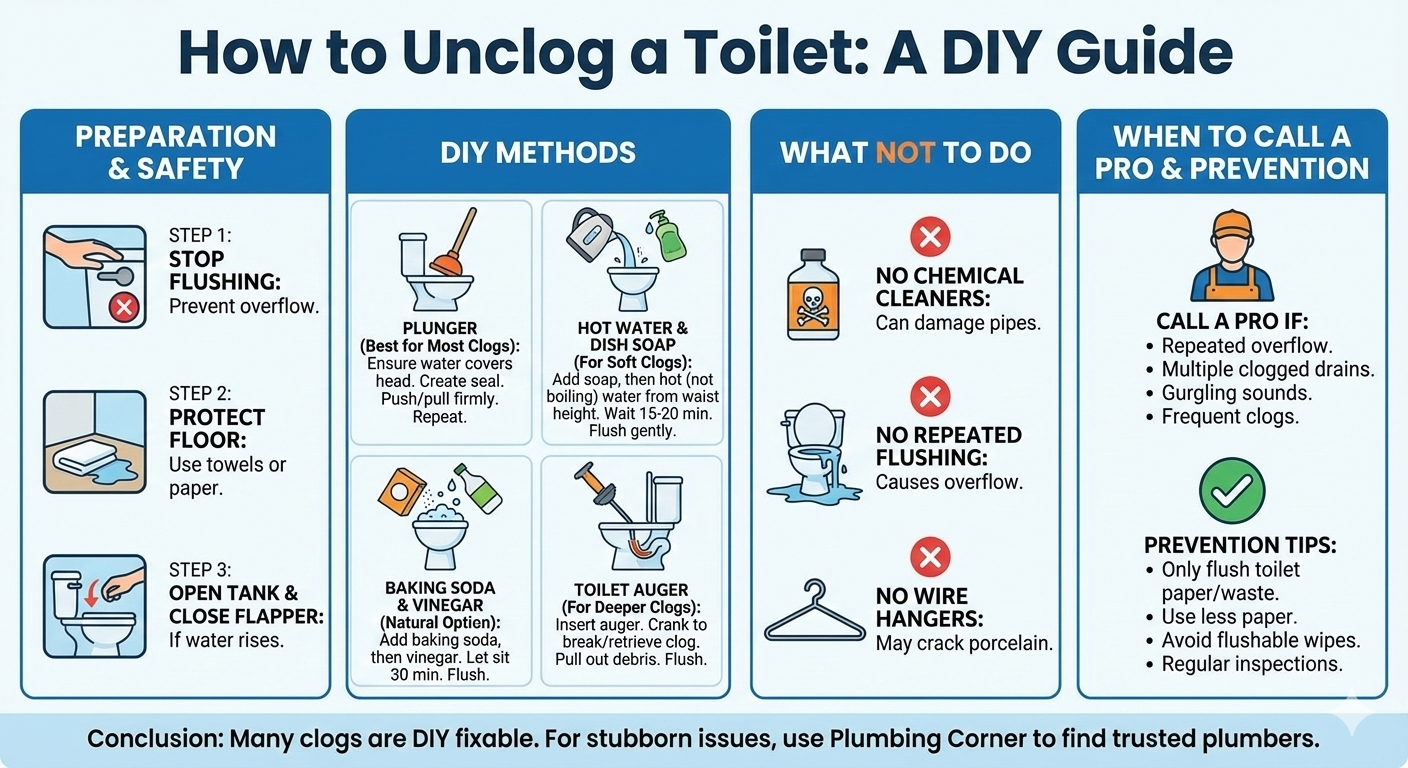 How to Unclog a Toilet: A DIY Guide

PREPARATION & SAFETY

STEP 1:
STOP FLUSHING:
Prevent overflow.

STEP 2:
PROTECT FLOOR:
Use towels or paper.

STEP 3:
OPEN TANK & CLOSE FLAPPER:
If water rises.

DIY METHODS

PLUNGER
(Best for Most Clogs):
Ensure water covers head. Create seal. Push/pull firmly. Repeat.

HOT WATER & DISH SOAP
(For Soft Clogs):
Add soap, then hot (not boiling) water from waist height. Wait 15-20 min. Flush gently.

BAKING SODA & VINEGAR
(Natural Option):
Add baking soda, then vinegar. Let sit 30 min. Flush.

TOILET AUGER
(For Deeper Clogs):
Insert auger. Crank to break/retrieve clog. Pull out debris. Flush.

WHAT NOT TO DO

NO CHEMICAL CLEANERS:
Can damage pipes.

NO REPEATED FLUSHING:
Causes overflow.

NO WIRE HANGERS:
May crack porcelain.

WHEN TO CALL A PRO & PREVENTION

CALL A PRO IF:
• Repeated overflow.
• Multiple clogged drains.
• Gurgling sounds.
• Frequent clogs.

PREVENTION TIPS:
• Only flush toilet paper/waste.
• Use less paper.
• Avoid flushable wipes.
• Regular inspections.

Conclusion: Many clogs are DIY fixable. For stubborn issues, use Plumbing Corner to find trusted plumbers.