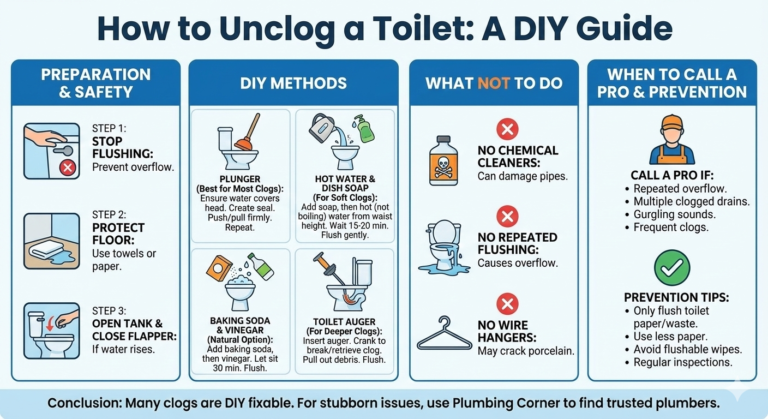 How to Unclog a Toilet: A DIY Guide

PREPARATION & SAFETY

STEP 1:
STOP FLUSHING:
Prevent overflow.

STEP 2:
PROTECT FLOOR:
Use towels or paper.

STEP 3:
OPEN TANK & CLOSE FLAPPER:
If water rises.

DIY METHODS

PLUNGER
(Best for Most Clogs):
Ensure water covers head. Create seal. Push/pull firmly. Repeat.

HOT WATER & DISH SOAP
(For Soft Clogs):
Add soap, then hot (not boiling) water from waist height. Wait 15-20 min. Flush gently.

BAKING SODA & VINEGAR
(Natural Option):
Add baking soda, then vinegar. Let sit 30 min. Flush.

TOILET AUGER
(For Deeper Clogs):
Insert auger. Crank to break/retrieve clog. Pull out debris. Flush.

WHAT NOT TO DO

NO CHEMICAL CLEANERS:
Can damage pipes.

NO REPEATED FLUSHING:
Causes overflow.

NO WIRE HANGERS:
May crack porcelain.

WHEN TO CALL A PRO & PREVENTION

CALL A PRO IF:
• Repeated overflow.
• Multiple clogged drains.
• Gurgling sounds.
• Frequent clogs.

PREVENTION TIPS:
• Only flush toilet paper/waste.
• Use less paper.
• Avoid flushable wipes.
• Regular inspections.

Conclusion: Many clogs are DIY fixable. For stubborn issues, use Plumbing Corner to find trusted plumbers.