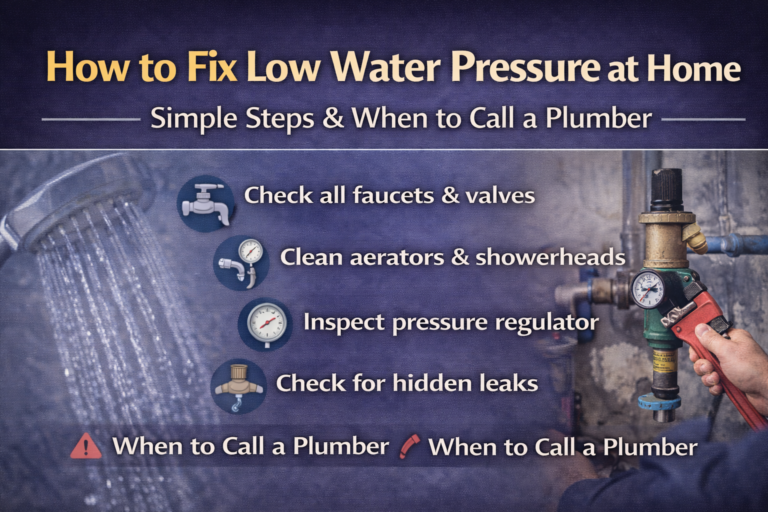 How to Fix Low Water Pressure at Home

Simple Steps & When to Call a Plumber

Check all faucets & valves

Clean aerators & showerheads

Inspect pressure regulator

Check for hidden leaks

When to Call a Plumber When to Call a Plumber