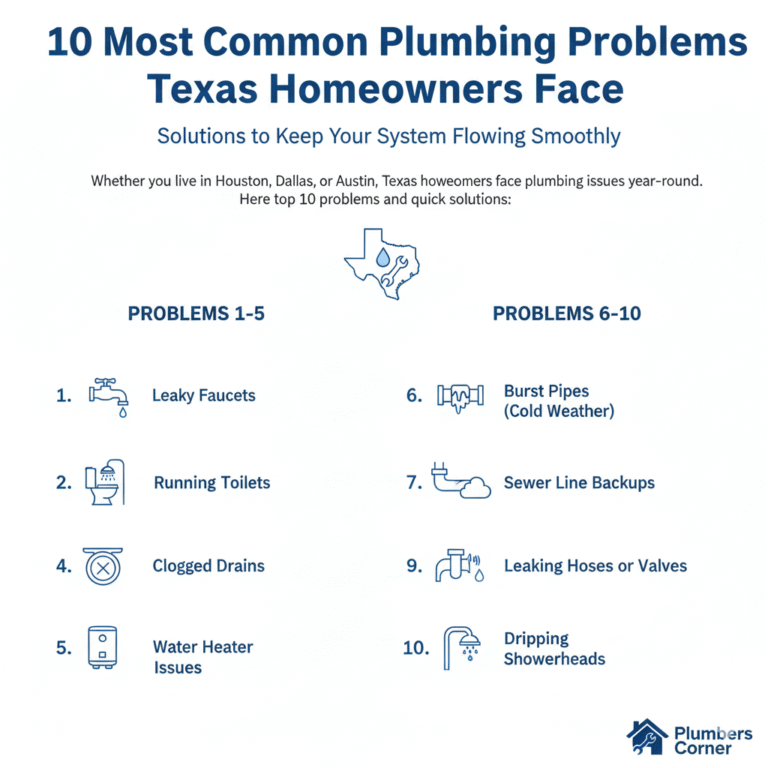 10 Most Common Plumbing Problems Texas Homeowners Face

Solutions to Keep Your System Flowing Smoothly

Whether you live in Houston, Dallas, or Austin, Texas howeomers face plumbing issues year-round. Here top 10 problems and quick solutions:

PROBLEMS 1-5

1. Leaky Faucets

2. Running Toilets

4. Clogged Drains

5. Water Heater Issues

PROBLEMS 6-10

6. Burst Pipes (Cold Weather)

7. Sewer Line Backups

9. Leaking Hoses or Valves

10. Dripping Showerheads

Plumbers Corner